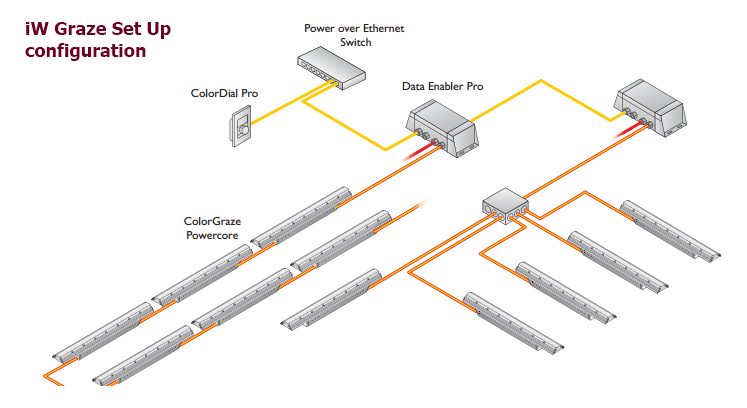 iW Graze Set Up configuration

Power over Ethernet Switch

ColorDial Pro

Data Enabler Pro

ColorGraze Powercore